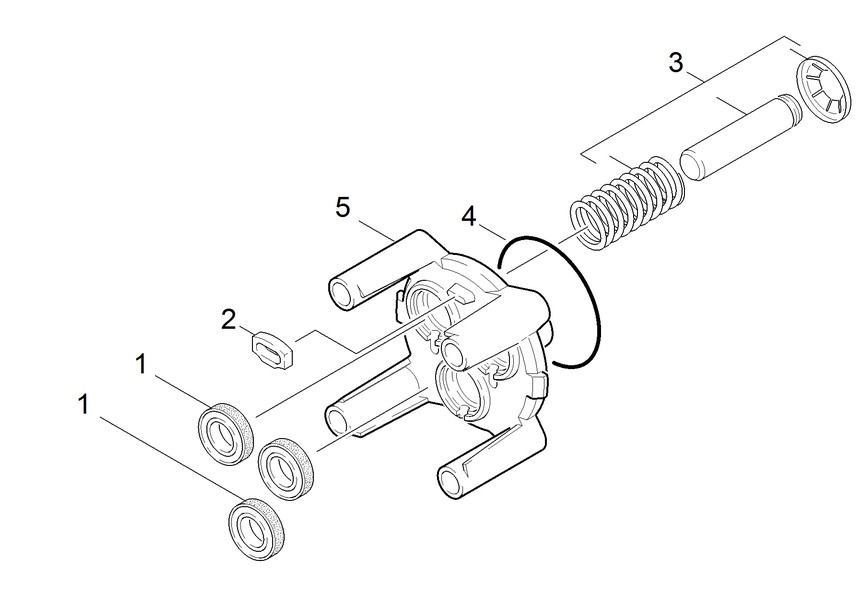 3
5
4
2
1
1