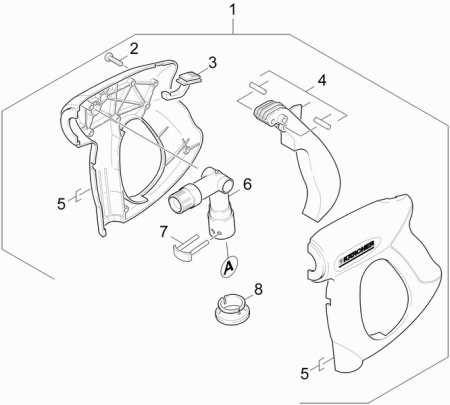 1
2
3
4
5
6
7
A
8
KÄRCHER
5